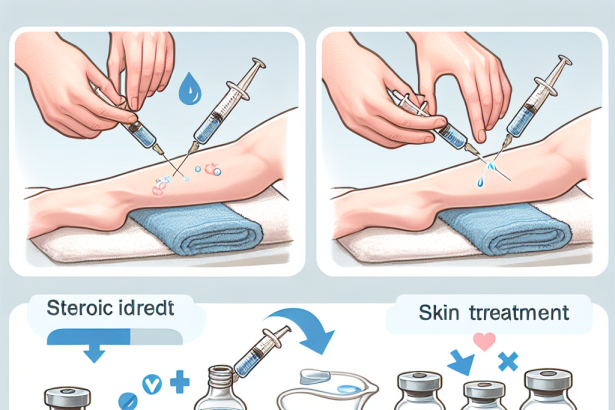 Steroic idredt

Skin trreatment